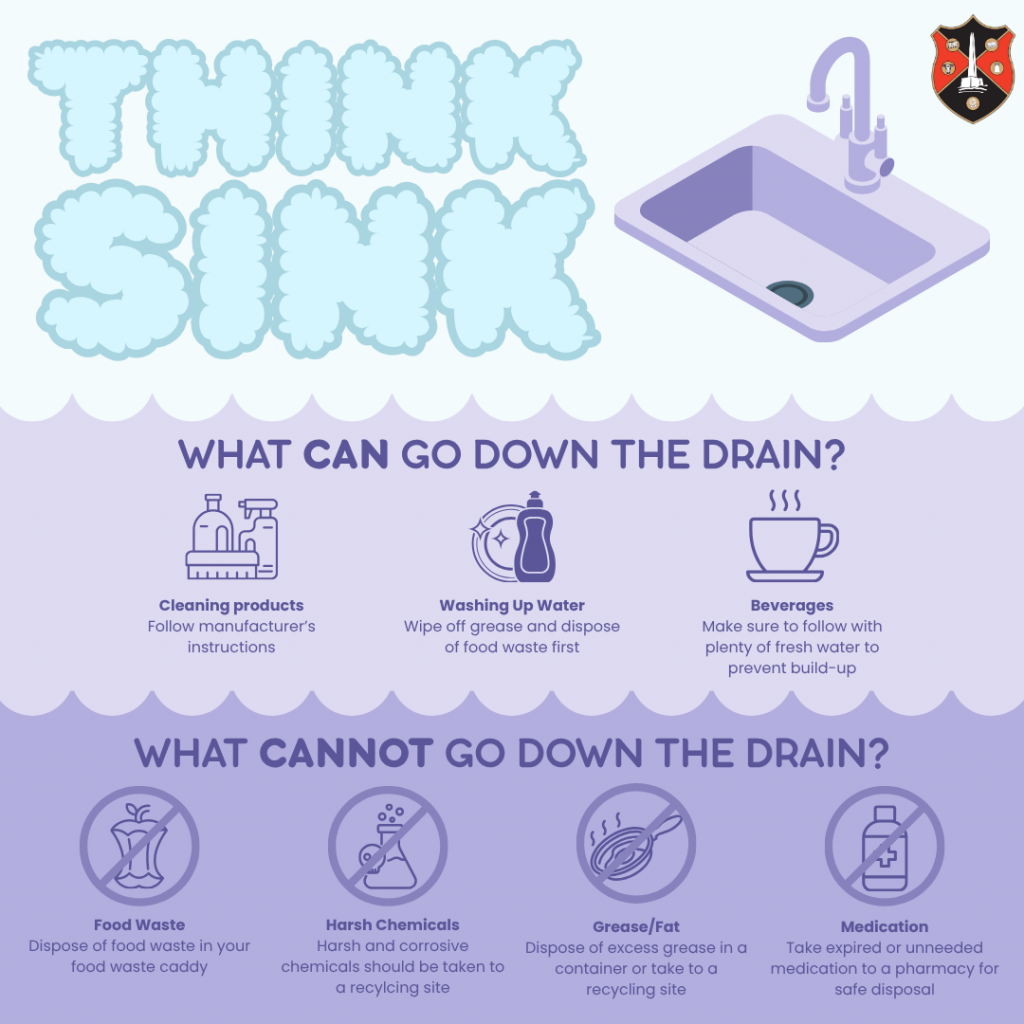 THINK SINK

WHAT CAN GO DOWN THE DRAIN?

Cleaning products
Follow manufacturer's instructions

Washing Up Water
Wipe off grease and dispose of food waste first

Beverages
Make sure to follow with plenty of fresh water to prevent build-up

WHAT CANNOT GO DOWN THE DRAIN?

Food Waste
Dispose of food waste in your food waste caddy

Harsh Chemicals
Harsh and corrosive chemicals should be taken to a recylcing site

Grease/Fat
Dispose of excess grease in a container or take to a recycling site

Medication
Take expired or unneeded medication to a pharmacy for safe disposal