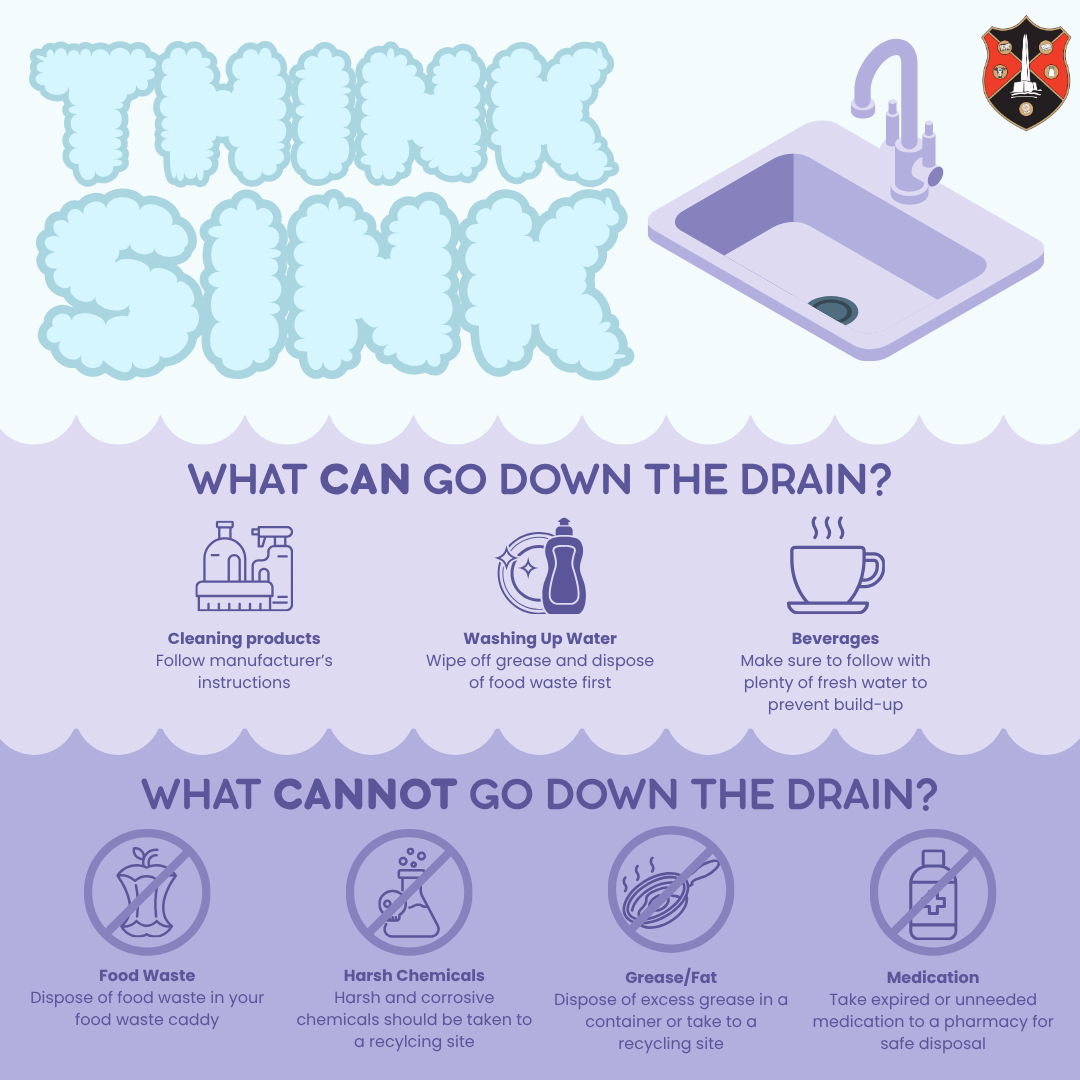 THINK SINK

WHAT CAN GO DOWN THE DRAIN?

Cleaning products
Follow manufacturer's instructions

Washing Up Water
Wipe off grease and dispose of food waste first

Beverages
Make sure to follow with plenty of fresh water to prevent build-up

WHAT CANNOT GO DOWN THE DRAIN?

Food Waste
Dispose of food waste in your food waste caddy

Harsh Chemicals
Harsh and corrosive chemicals should be taken to a recylcing site

Grease/Fat
Dispose of excess grease in a container or take to a recycling site

Medication
Take expired or unneeded medication to a pharmacy for safe disposal